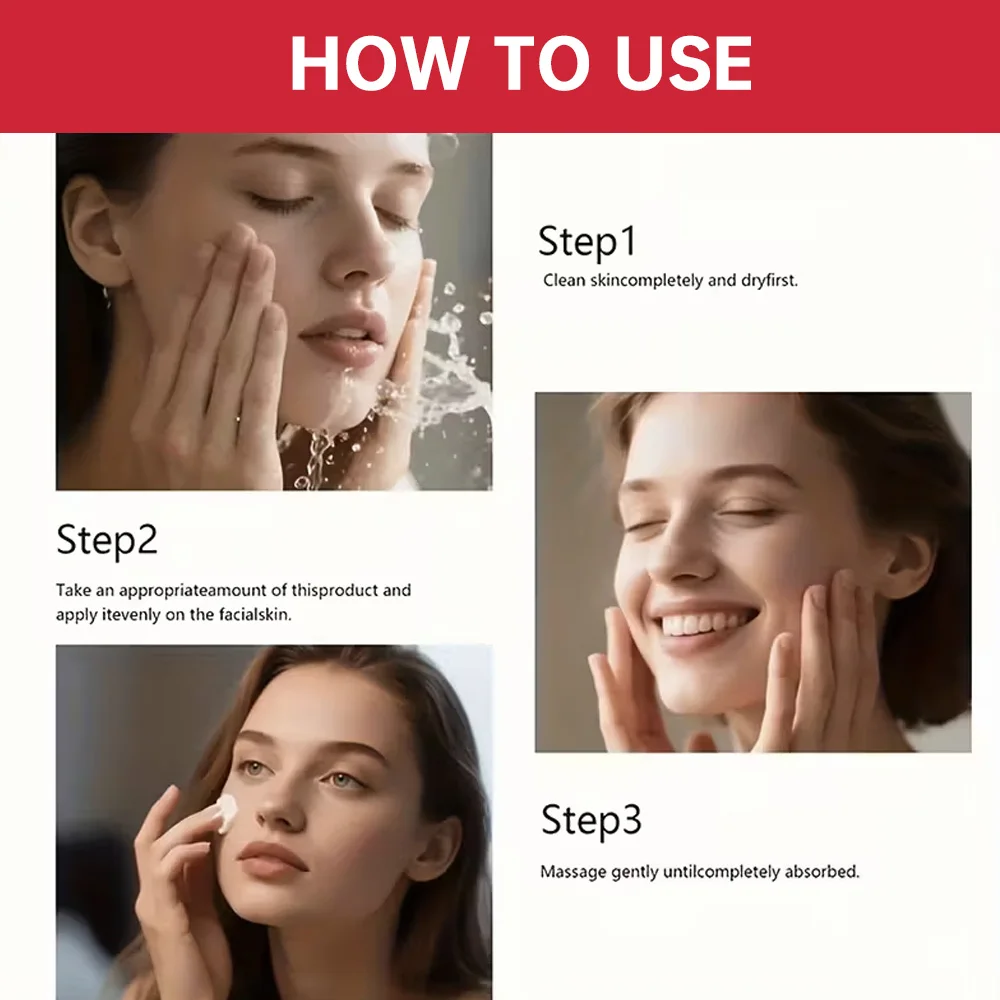 HOW TO USE

Step1
Clean skincompletely and dryfirst.

Step2
Take an appropriateamount of thisproduct and apply itevenly on the facialskin.

Step3
Massage gently untilcompletely absorbed.