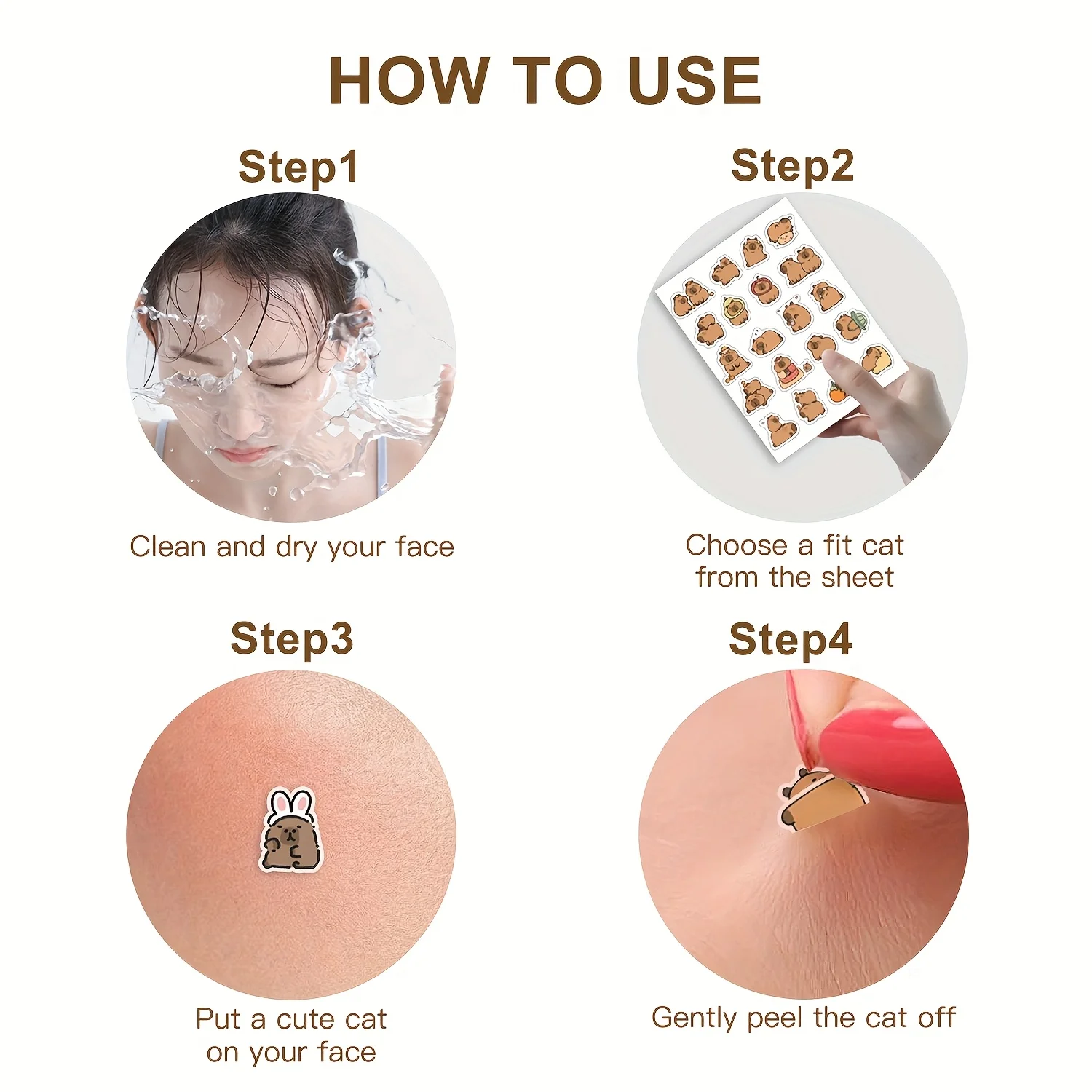 HOW TO USE

Step1

Clean and dry your face

Step2

Choose a fit cat from the sheet

Step3

Put a cute cat on your face

Step4

Gently peel the cat off