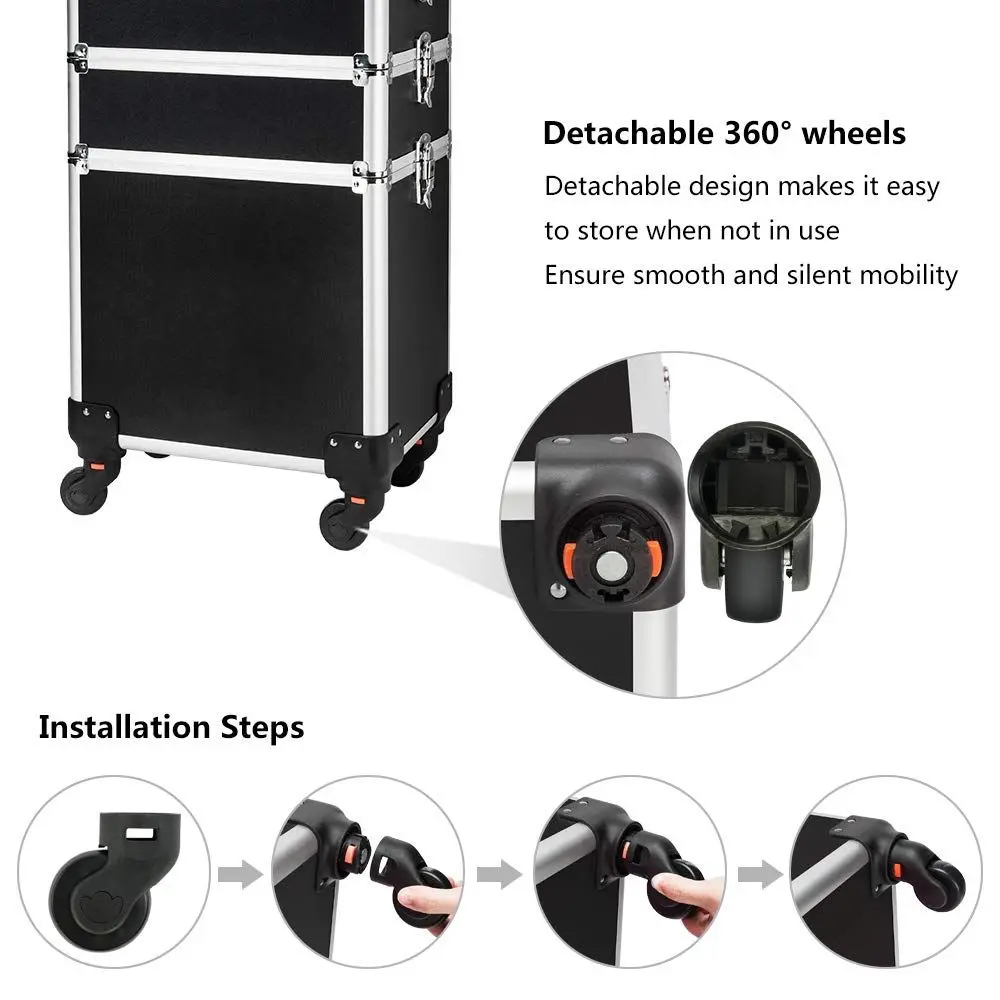 Detachable 360° wheels

Detachable design makes it easy to store when not in use

Ensure smooth and silent mobility

Installation Steps