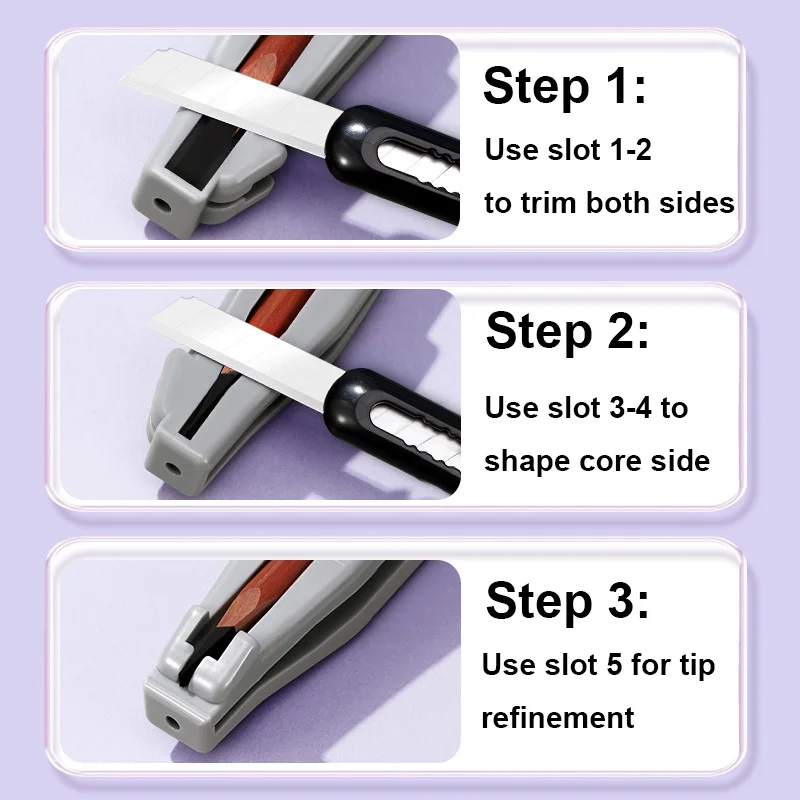 Step 1:
Use slot 1-2
to trim both sides

Step 2:
Use slot 3-4 to
shape core side

Step 3:
Use slot 5 for tip
refinement