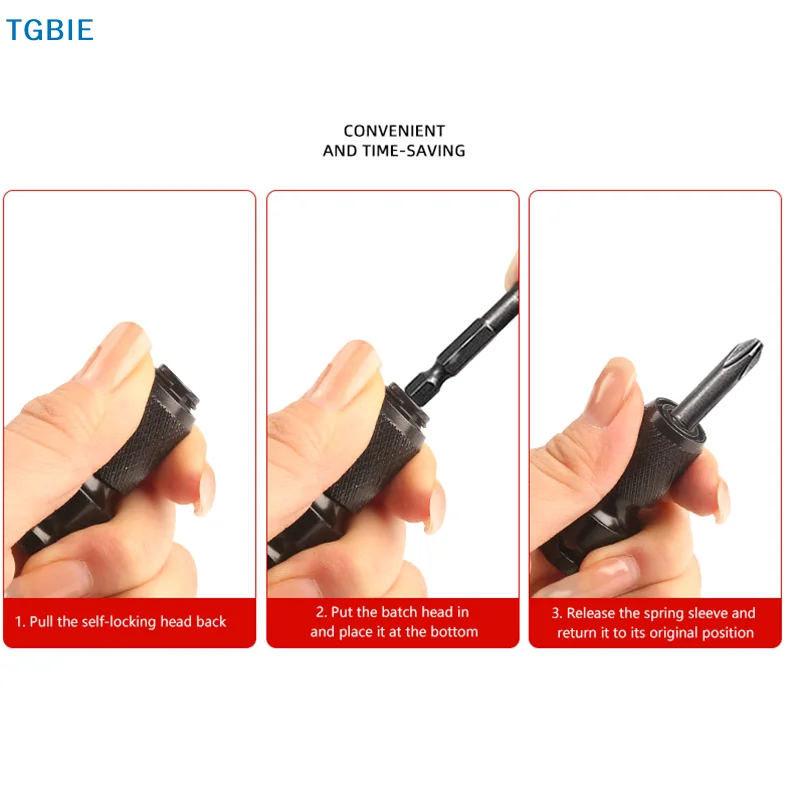 TGBIE

CONVENIENT
AND TIME-SAVING

1. Pull the self-locking head back

2. Put the batch head in and place it at the bottom

3. Release the spring sleeve and return it to its original position