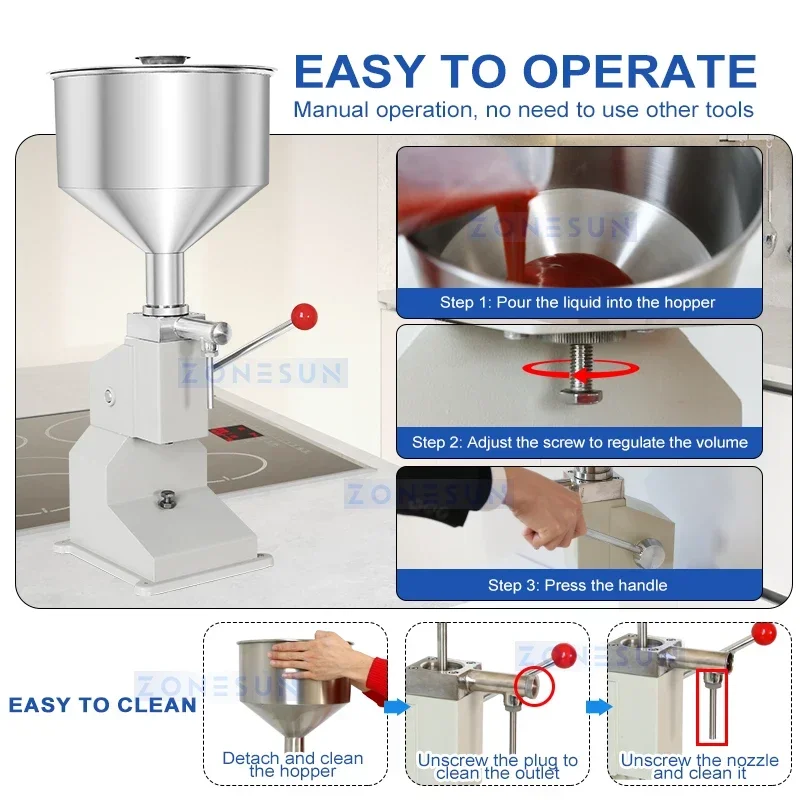 EASY TO OPERATE

Manual operation, no need to use other tools

ZONESUN

ZONESUN

Step 1: Pour the liquid into the hopper

Step 2: Adjust the screw to regulate the volume

ZONESUN

Step 3: Press the handle

EASY TO CLEAN

ZONESUN

Detach and clean the hopper

ZONESUN

Unscrew the plug to clean the outlet

Unscrew the nozzle and clean it