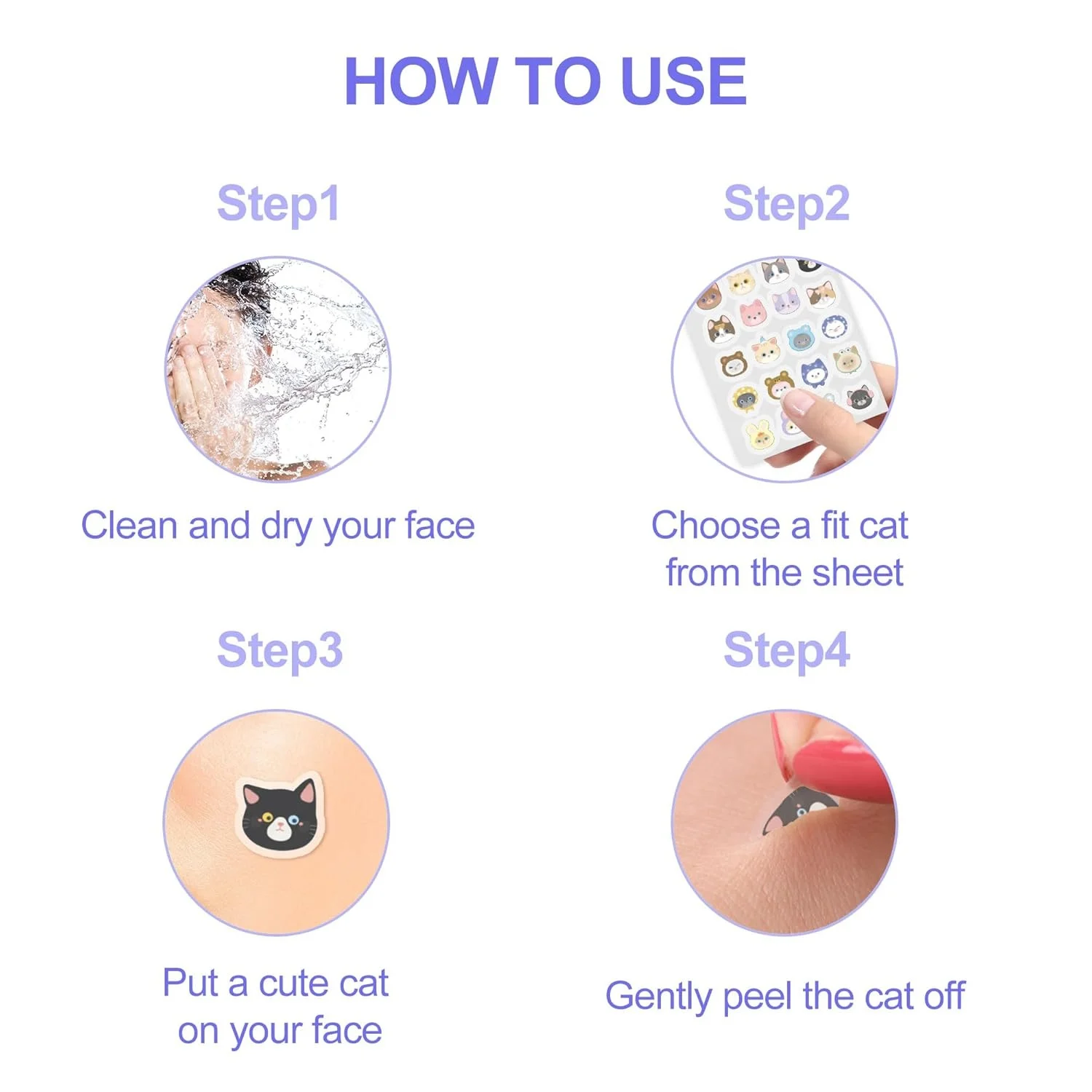 HOW TO USE

Step1

Clean and dry your face

Step2

Choose a fit cat from the sheet

Step3

Put a cute cat on your face

Step4

Gently peel the cat off